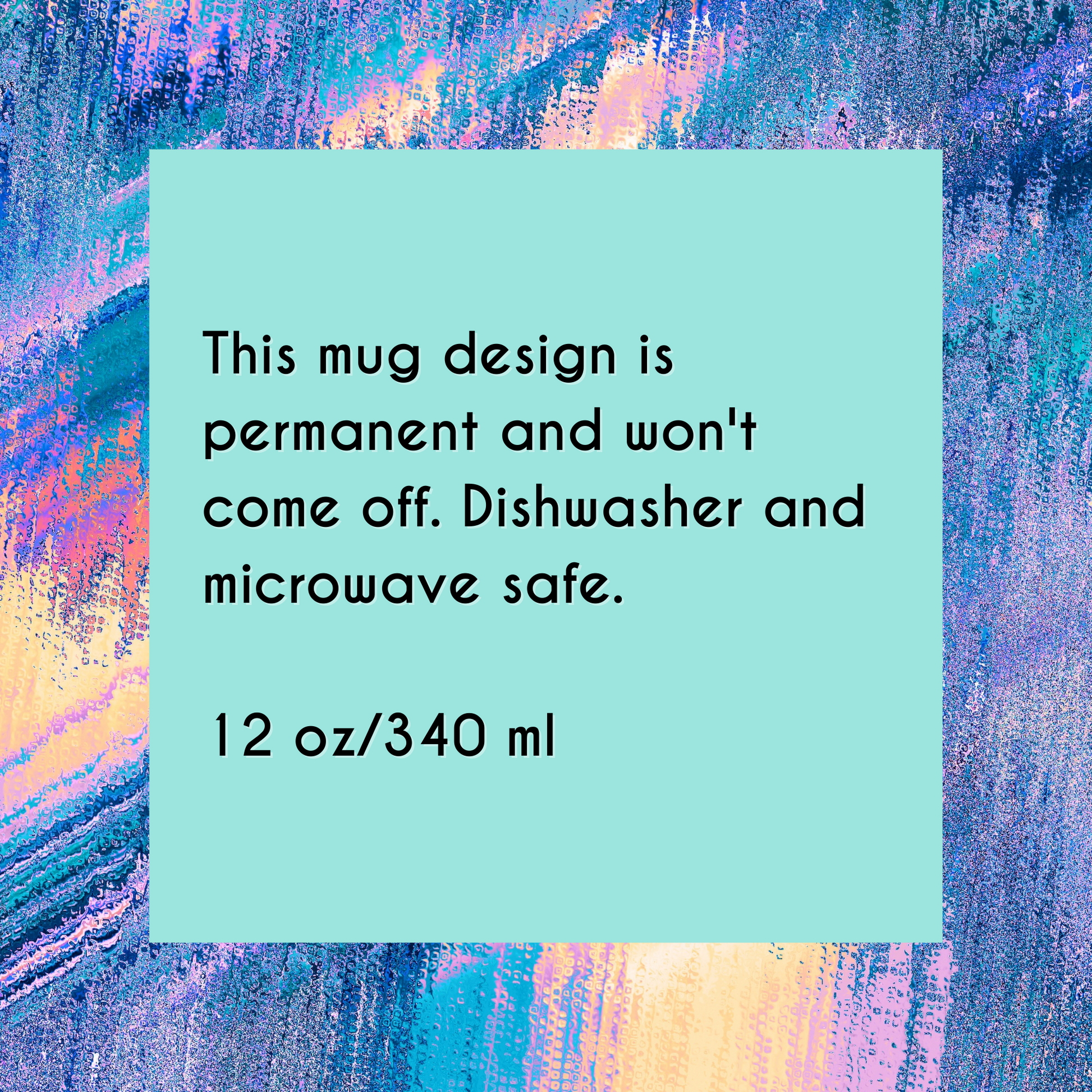 This mug design is permanent and won't come off. Dishwasher and microwave safe.

12 oz/340 ml